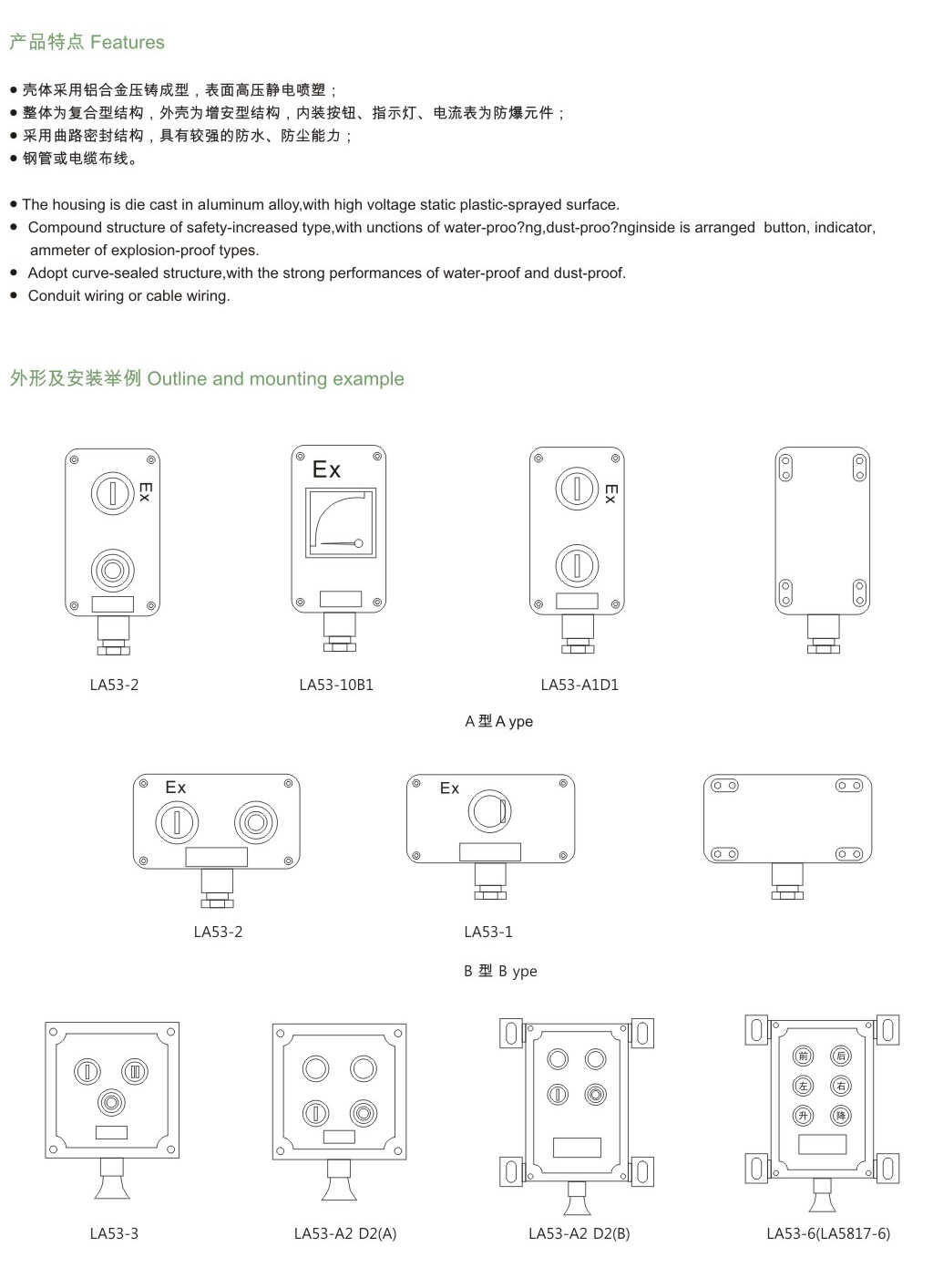 产品特点 Features

● 壳体采用铝合金压铸成型，表面高压静电喷塑；
● 整体为复合型结构，外壳为增安型结构，内装按钮、指示灯、电流表为防爆元件；
● 采用曲路密封结构，具有较强的防水、防尘能力；
● 钢管或电缆布线。

● The housing is die cast in aluminum alloy,with high voltage static plastic-sprayed surface.
● Compound structure of safety-increased type,with unctions of water-proo?ng,dust-proo?nginside is arranged button, indicator, ammeter of explosion-proof types.
● Adopt curve-sealed structure,with the strong performances of water-proof and dust-proof.
● Conduit wiring or cable wiring.

外形及安装举例 Outline and mounting example

Ex

Ex

Ex

LA53-2

LA53-10B1

LA53-A1D1

A 型 A ype

Ex

Ex

LA53-2

LA53-1

B 型 B ype

前 后
左 右
升 降

LA53-3

LA53-A2 D2(A)

LA53-A2 D2(B)

LA53-6(LA5817-6)