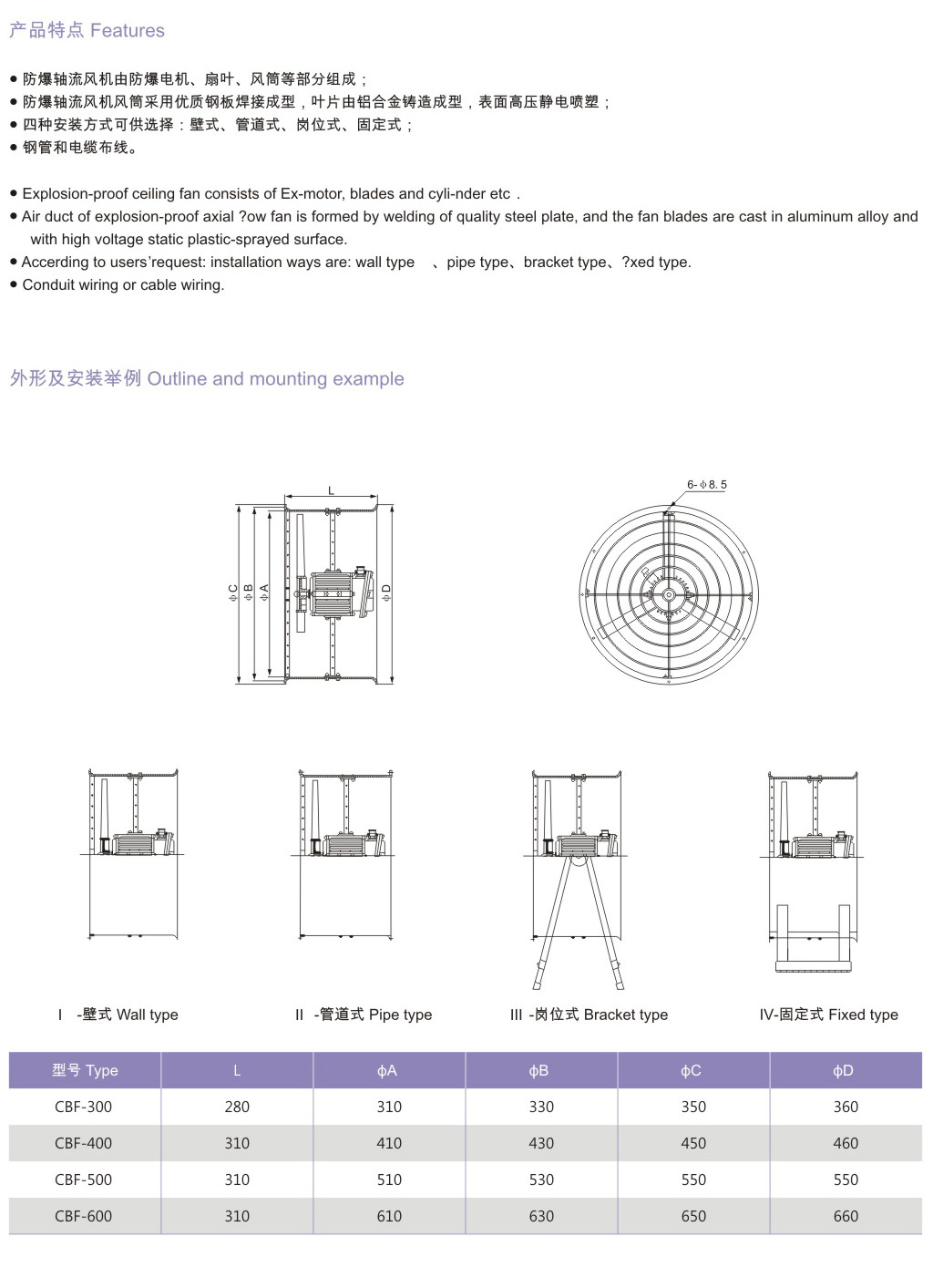 产品特点 Features

● 防爆轴流风机由防爆电机、扇叶、风筒等部分组成；
● 防爆轴流风机风筒采用优质钢板焊接成型，叶片由铝合金铸造成型，表面高压静电喷塑；
● 四种安装方式可供选择：壁式、管道式、岗位式、固定式；
● 钢管和电缆布线。

● Explosion-proof ceiling fan consists of Ex-motor, blades and cyli-nder etc .
● Air duct of explosion-proof axial ?ow fan is formed by welding of quality steel plate, and the fan blades are cast in aluminum alloy and with high voltage static plastic-sprayed surface.
● Accerding to users'request: installation ways are: wall type 、pipe type、bracket type、?xed type.
● Conduit wiring or cable wiring.

外形及安装举例 Outline and mounting example

L

ϕC ϕB ϕA ϕD

6-ϕ8.5

I -壁式 Wall type

II -管道式 Pipe type

III -岗位式 Bracket type

IV-固定式 Fixed type

| 型号 Type | L | ϕA | ϕB | ϕC | ϕD |
|---|---|---|---|---|---|
| CBF-300 | 280 | 310 | 330 | 350 | 360 |
| CBF-400 | 310 | 410 | 430 | 450 | 460 |
| CBF-500 | 310 | 510 | 530 | 550 | 550 |
| CBF-600 | 310 | 610 | 630 | 650 | 660 |